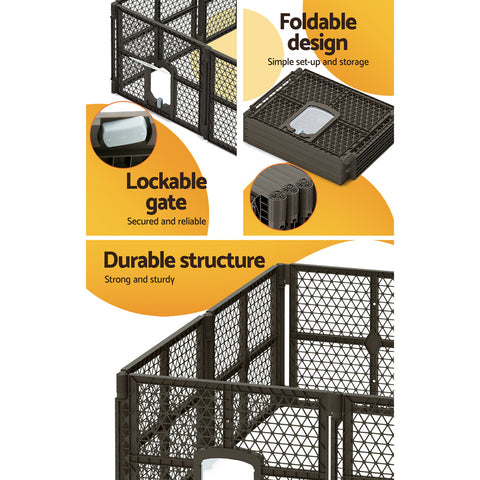 Foldable design
Simple set-up and storage

Lockable gate
Secured and reliable

Durable structure
Strong and sturdy