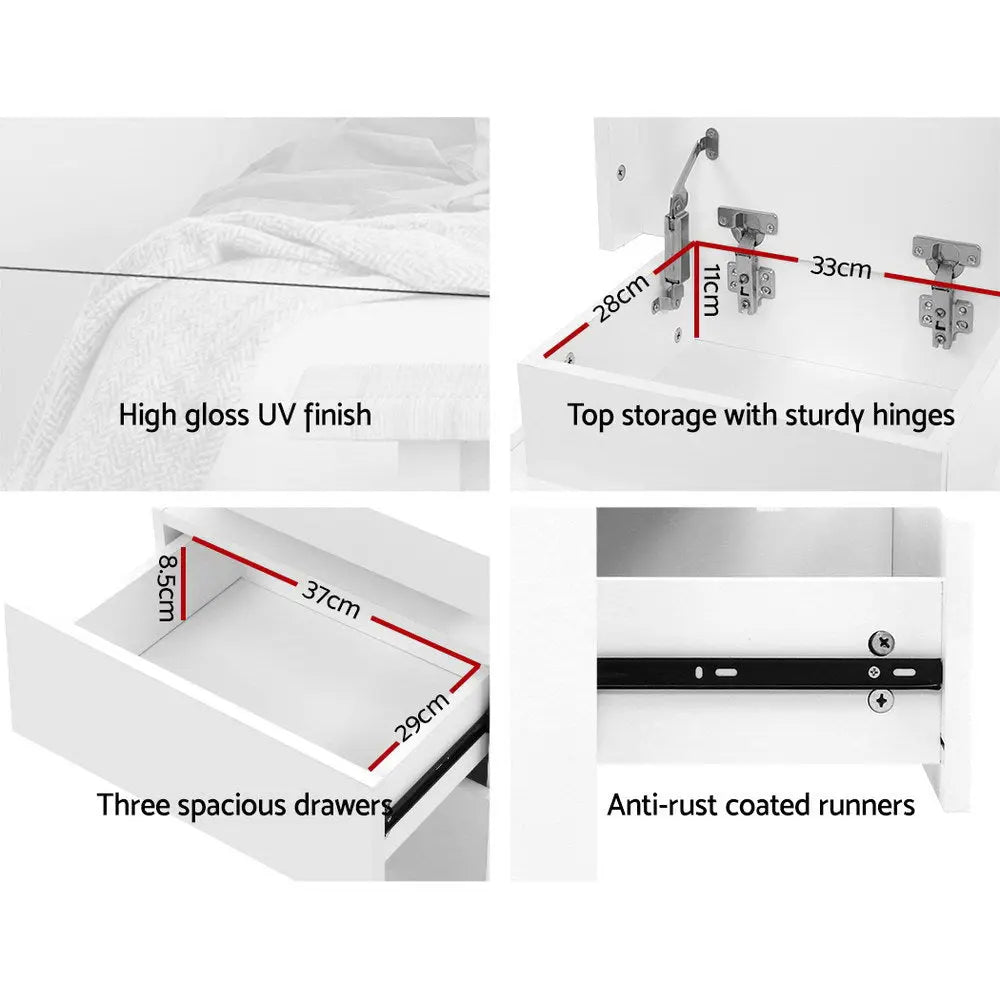 High gloss UV finish

28cm
11cm
33cm

Top storage with sturdy hinges

8.5cm
37cm
29cm

Three spacious drawers

Anti-rust coated runners