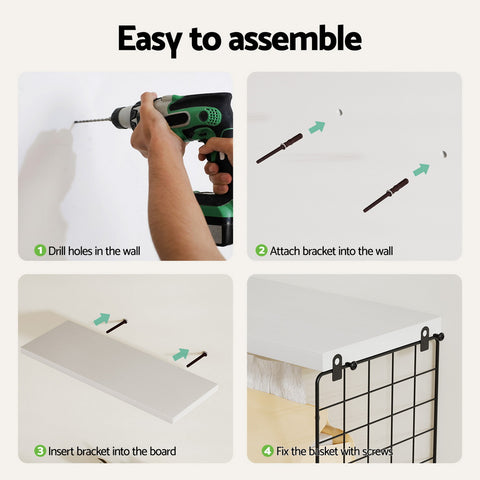 Easy to assemble

1 Drill holes in the wall

2 Attach bracket into the wall

3 Insert bracket into the board

4 Fix the basket with screws