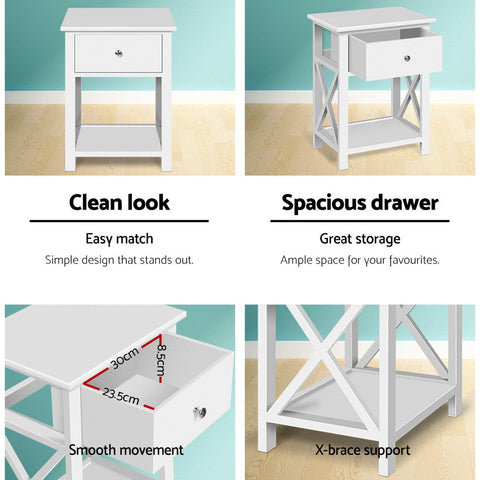 Clean look

Easy match

Simple design that stands out.

Spacious drawer

Great storage

Ample space for your favourites.

30cm

8.5cm

23.5cm

Smooth movement

X-brace support